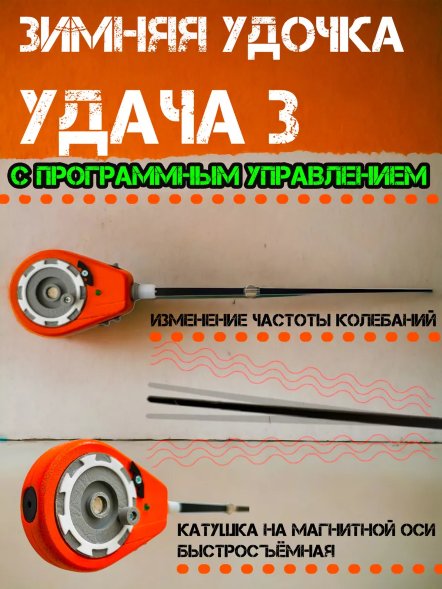 ЗИМНЯЯ УДОЧКА
УДАЧА 3
С ПРОГРАММНЫМ УПРАВЛЕНИЕМ

ИЗМЕНЕНИЕ ЧАСТОТЫ КОЛЕБАНИЙ

КАТУШКА НА МАГНИТНОЙ ОСИ БЫСТРОСЪЁМНАЯ